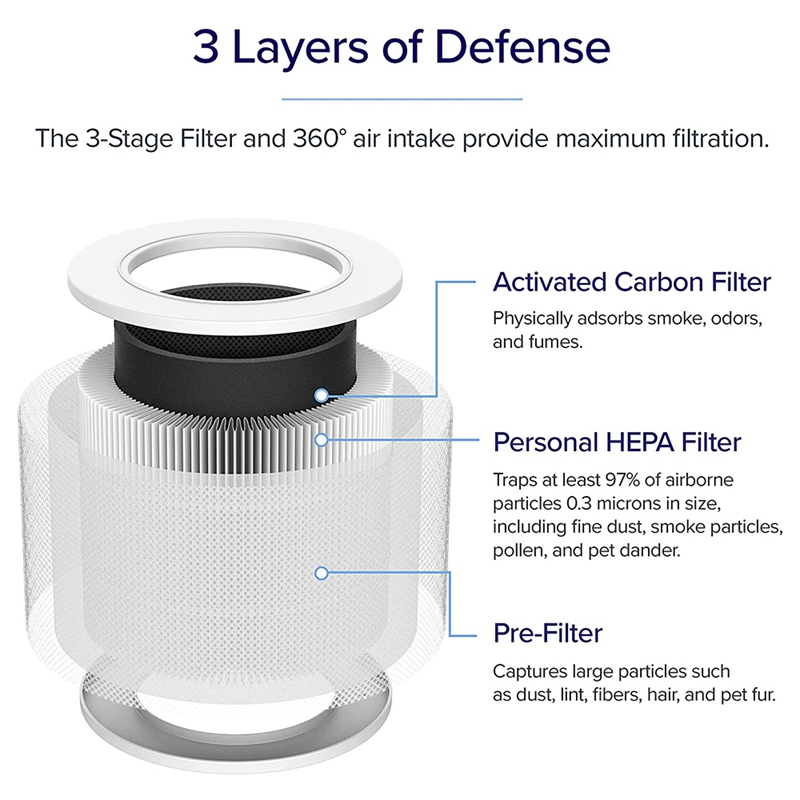 3 Layers of Defense

The 3-Stage Filter and 360° air intake provide maximum filtration.

Activated Carbon Filter

Physically adsorbs smoke, odors, and fumes.

Personal HEPA Filter

Traps at least 97% of airborne particles 0.3 microns in size, including fine dust, smoke particles, pollen, and pet dander.

Pre-Filter

Captures large particles such as dust, lint, fibers, hair, and pet fur.